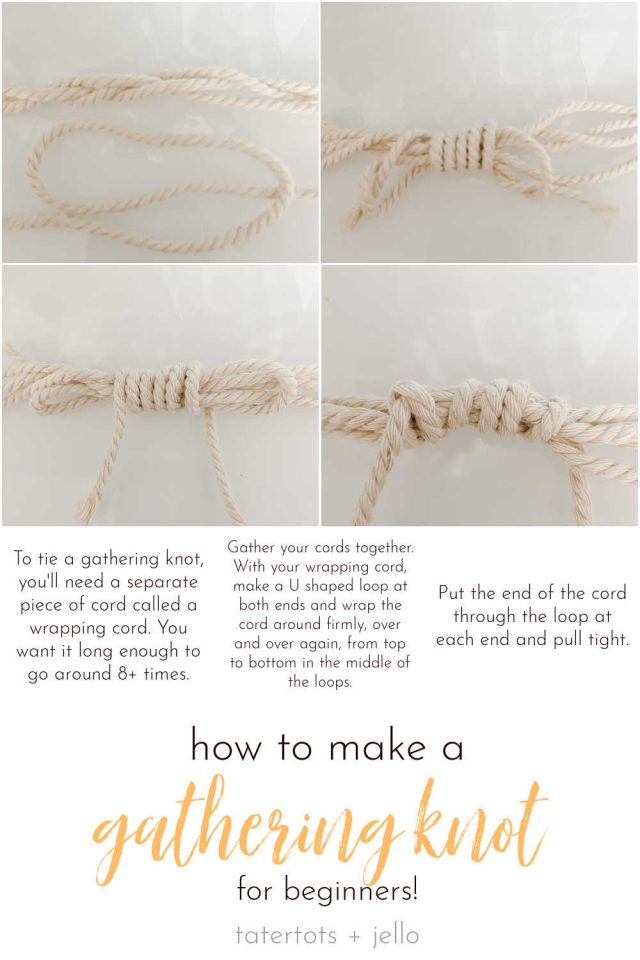 To tie a gathering knot, you'll need a separate piece of cord called a wrapping cord. You want it long enough to go around 8+ times.

Gather your cords together. With your wrapping cord, make a U shaped loop at both ends and wrap the cord around firmly, over and over again, from top to bottom in the middle of the loops.

Put the end of the cord through the loop at each end and pull tight.

how to make a

gathering knot

for beginners!

tatertots + jello