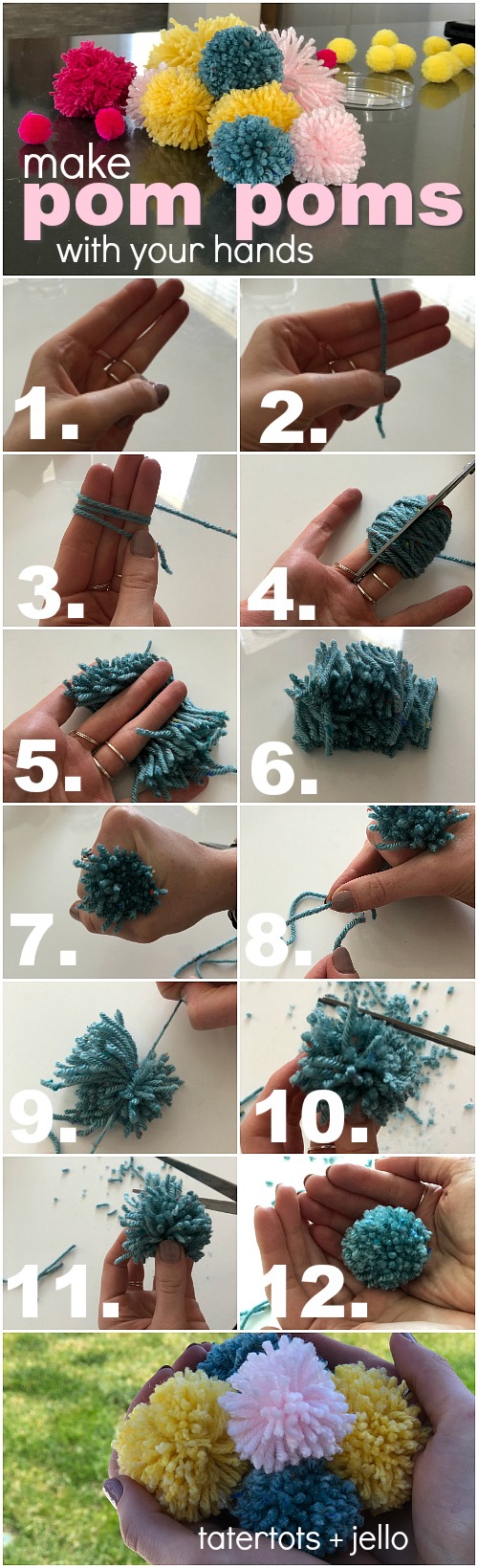 make
pom poms
with your hands

1.

2.

3.

4.

5.

6.

7.

8.

9.

10.

11.

12.

tatertots + jello