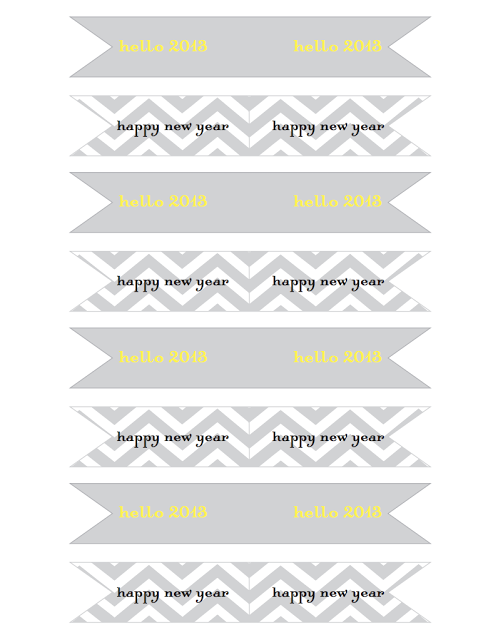 hello 2013 hello 2013

happy new year happy new year

hello 2013 hello 2013

happy new year happy new year

hello 2013 hello 2013

happy new year happy new year

hello 2013 hello 2013

happy new year happy new year