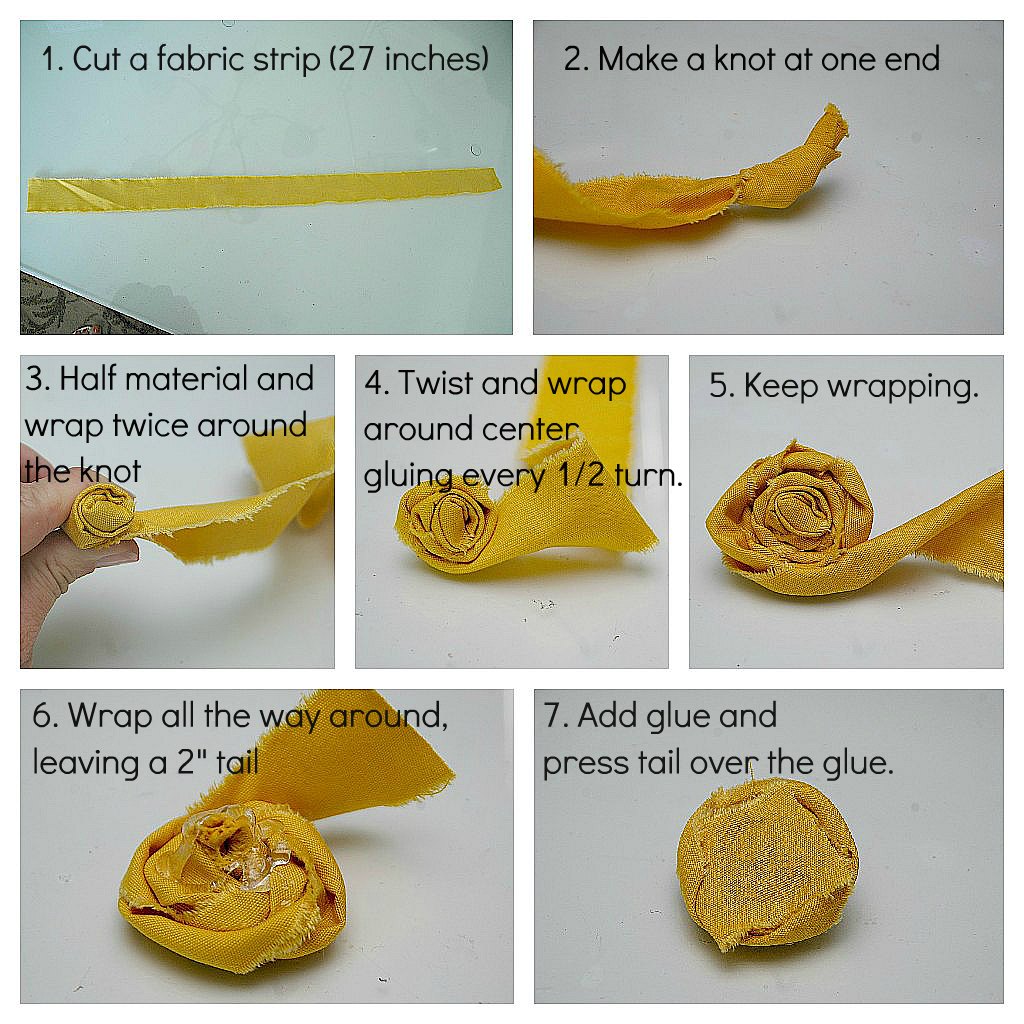 1. Cut a fabric strip (27 inches)

2. Make a knot at one end

3. Half material and wrap twice around the knot

4. Twist and wrap around center gluing every 1/2 turn.

5. Keep wrapping.

6. Wrap all the way around, leaving a 2" tail

7. Add glue and press tail over the glue.