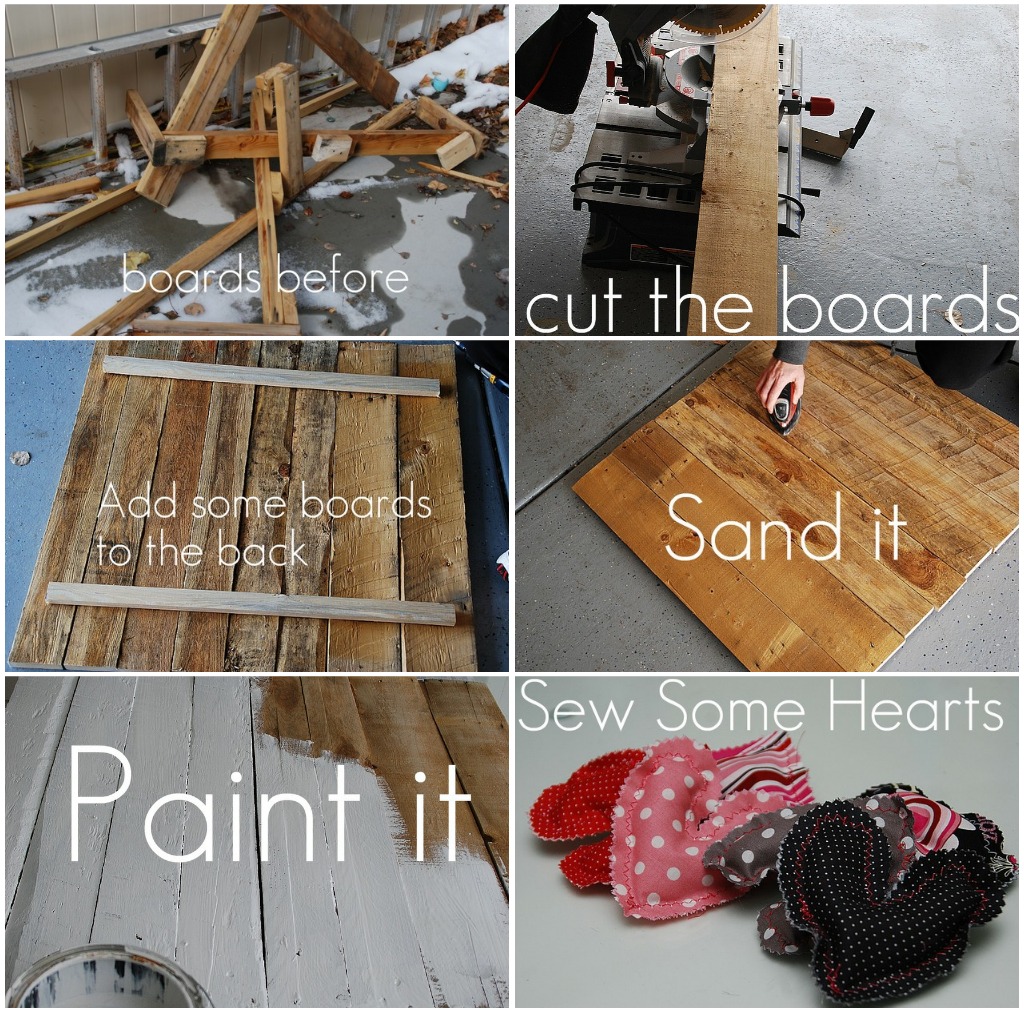 boards before

cut the boards

Add some boards to the back

Sand it

Paint it

Sew Some Hearts